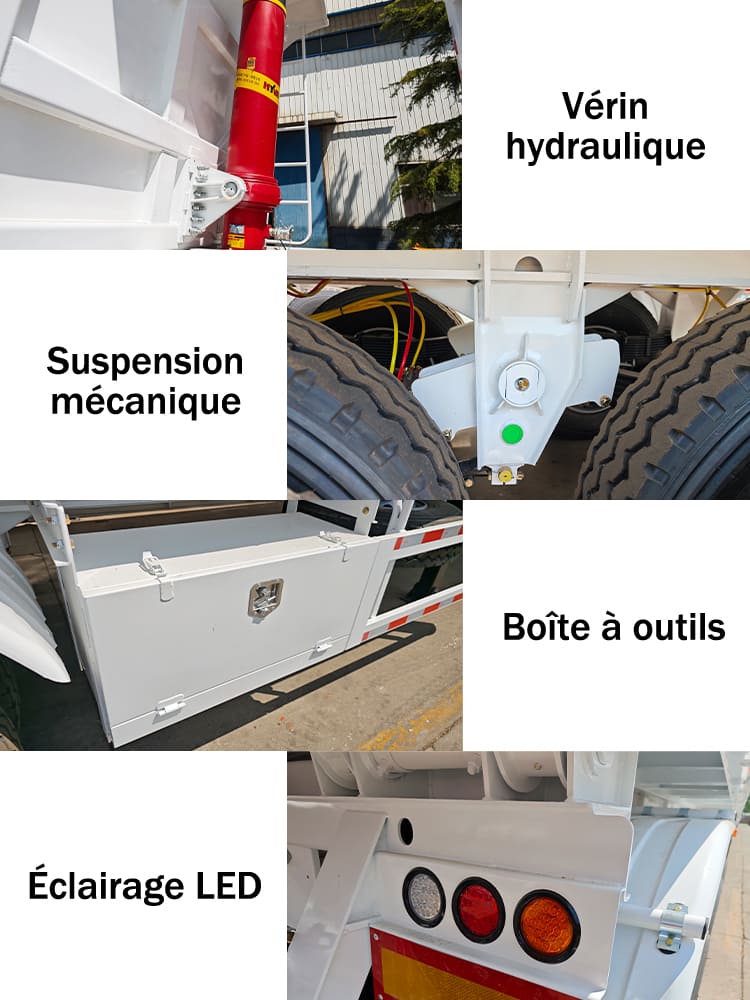 Vérin hydraulique

Suspension mécanique

Boîte à outils

Éclairage LED