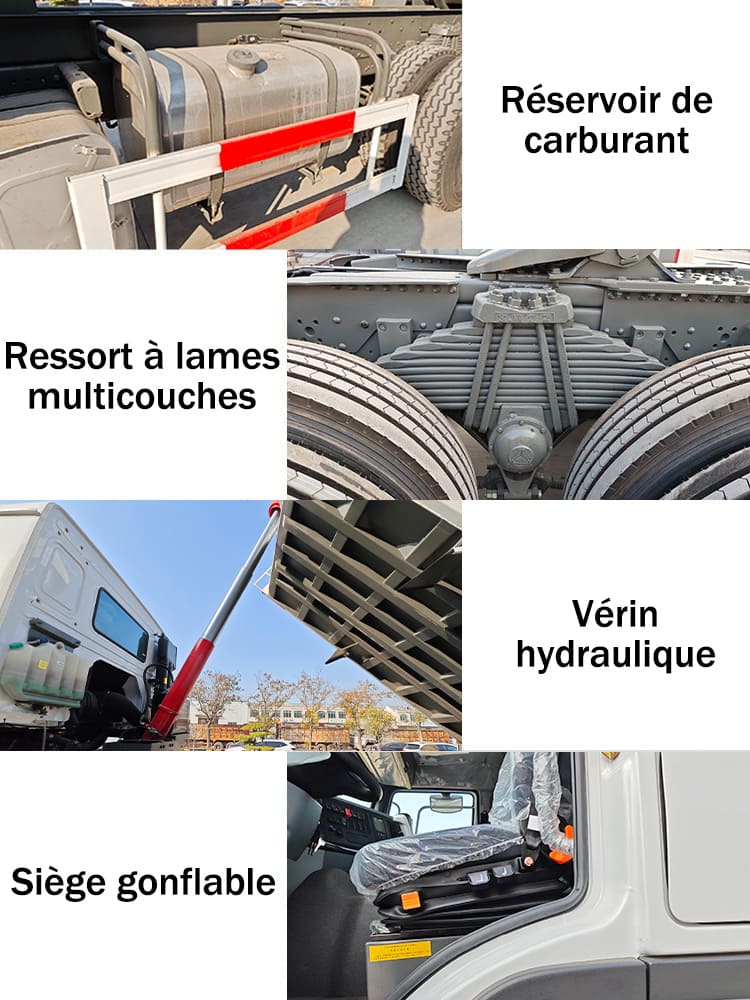 Réservoir de carburant

Ressort à lames multicouches

Vérin hydraulique

Siège gonflable