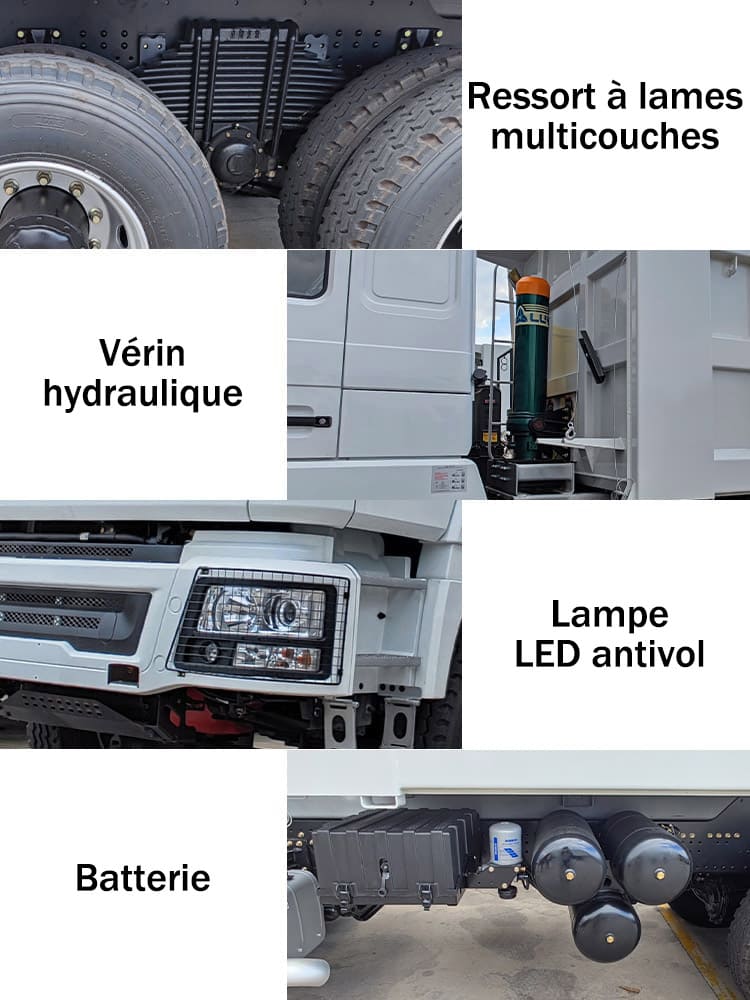 Ressort à lames multicouches

Vérin hydraulique

Lampe LED antivol

Batterie