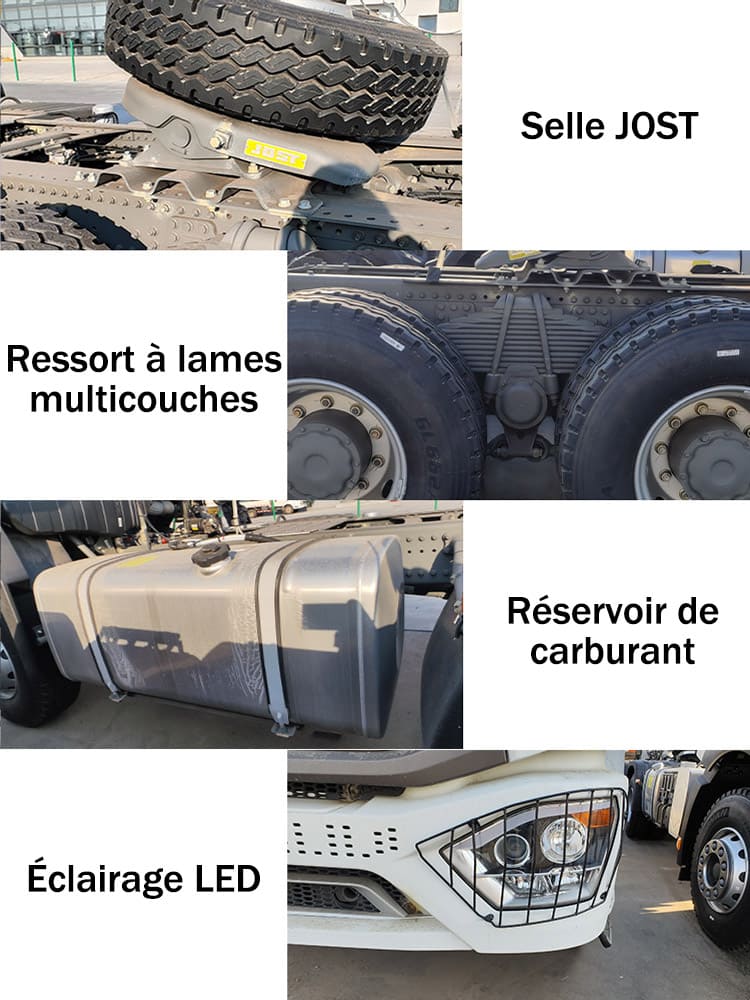 JOST

Selle JOST

Ressort à lames multicouches

Réservoir de carburant

Éclairage LED