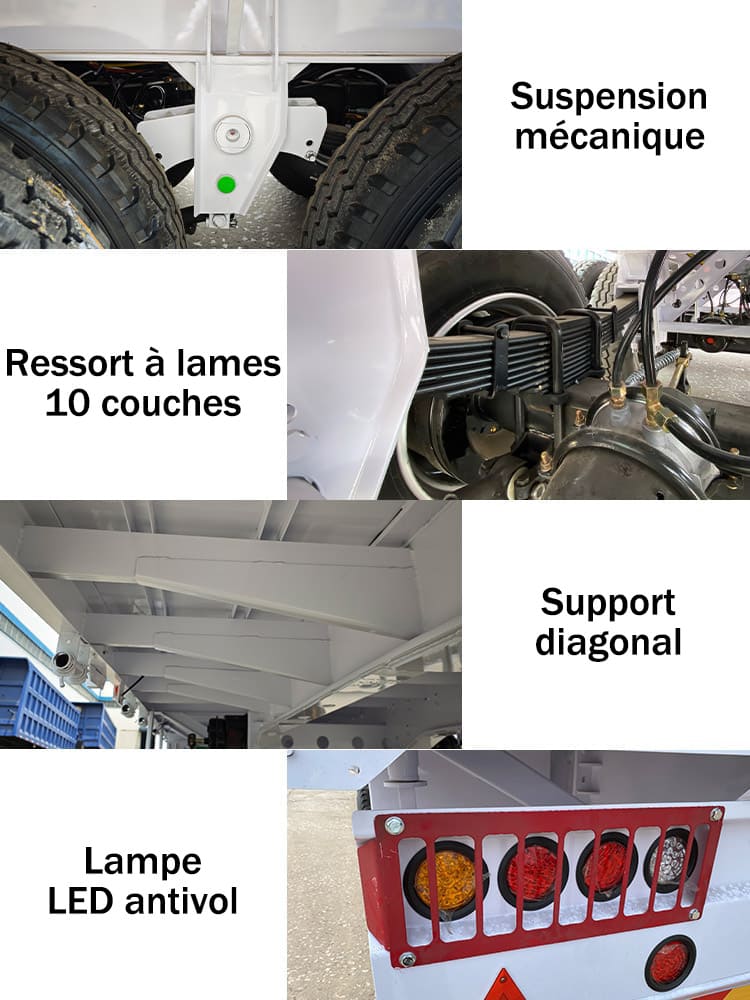 Suspension mécanique

Ressort à lames 10 couches

Support diagonal

Lampe LED antivol