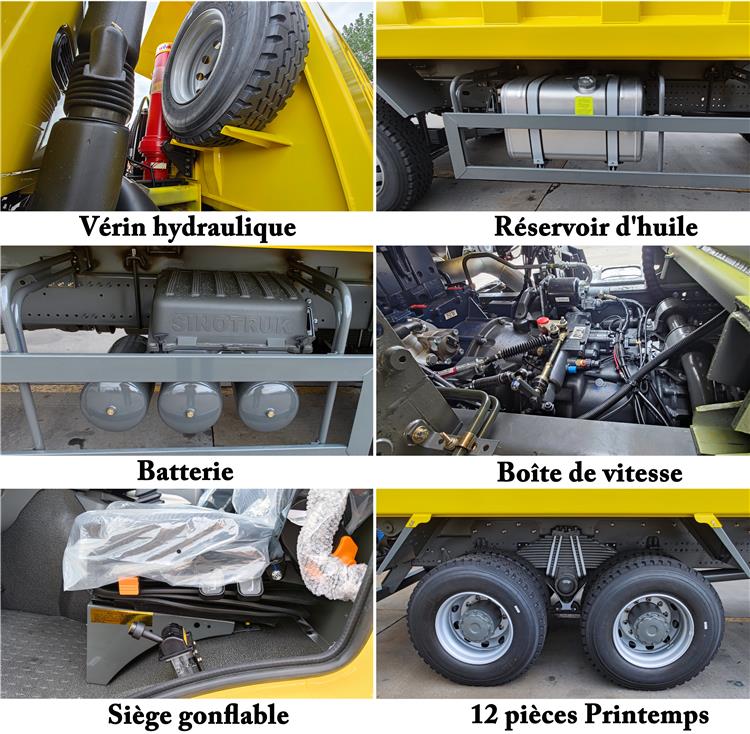 Vérin hydraulique

Réservoir d'huile

SINOTRUK

Batterie

Boîte de vitesse

Siège gonflable

12 pièces Printemps